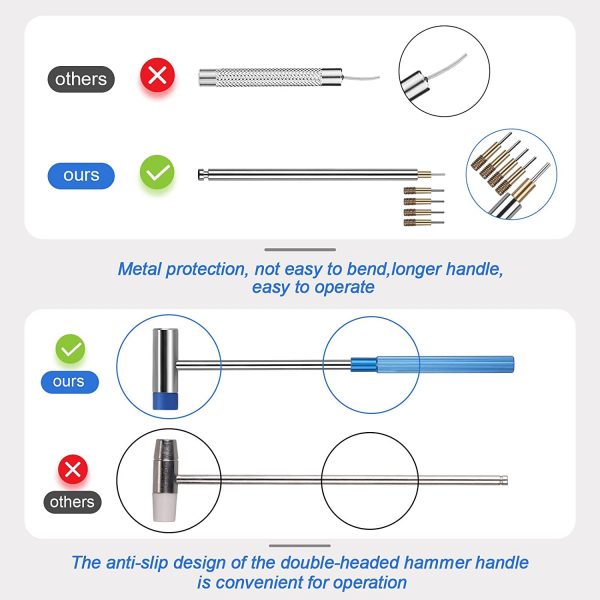 others

ours

Metal protection, not easy to bend,longer handle, easy to operate

ours

others

The anti-slip design of the double-headed hammer handle is convenient for operation